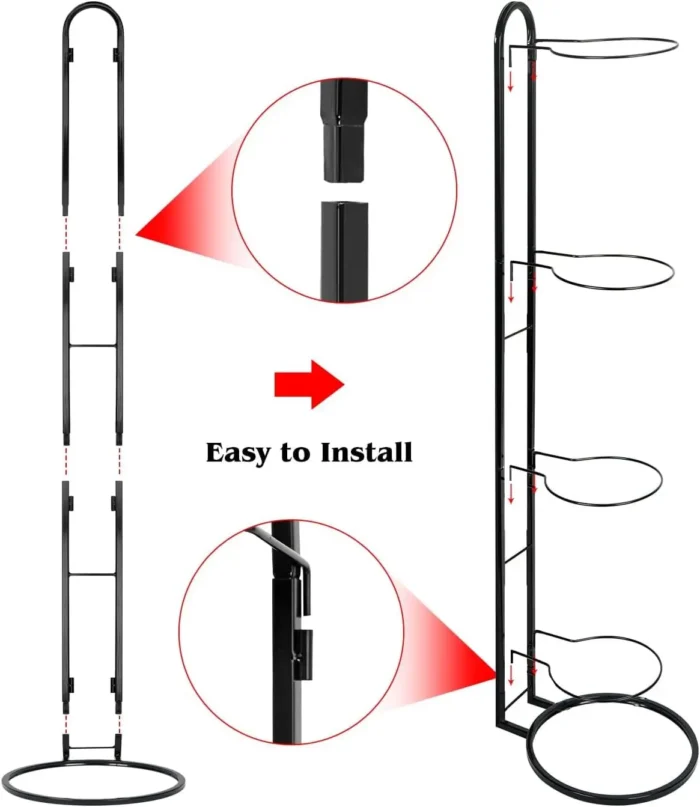 Easy to Install